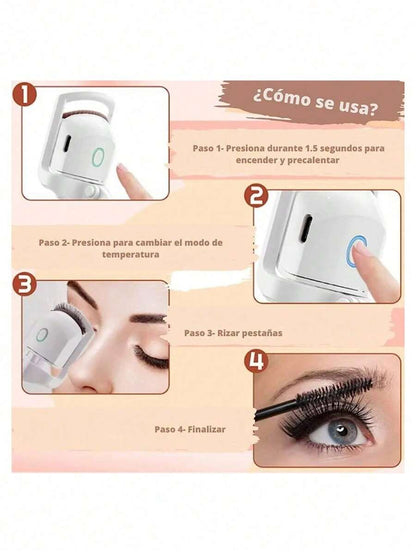 1

¿Cómo se usa?

Paso 1- Presiona durante 1.5 segundos para encender y precalentar

2

Paso 2- Presiona para cambiar el modo de temperatura

3

Paso 3- Rizar pestañas

4

Paso 4- Finalizar