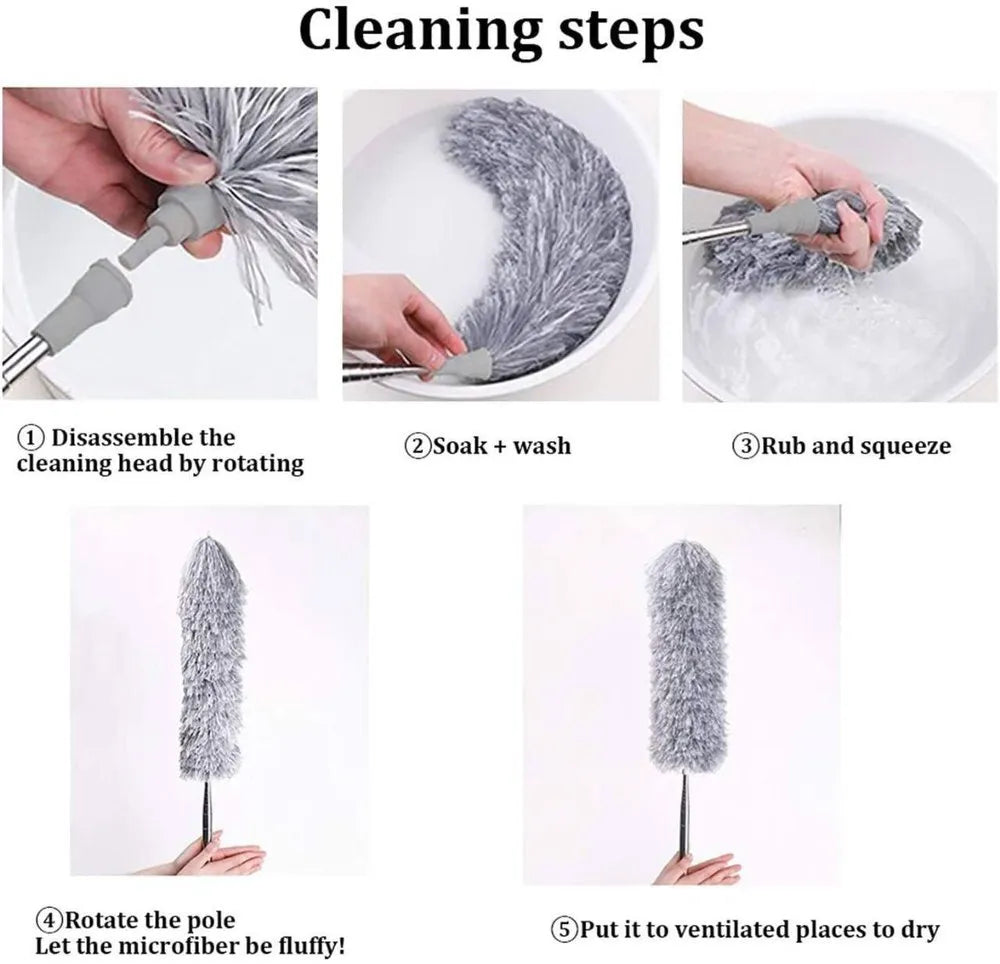 Cleaning steps

① Disassemble the cleaning head by rotating

②Soak + wash

③Rub and squeeze

④Rotate the pole
Let the microfiber be fluffy!

⑤Put it to ventilated places to dry