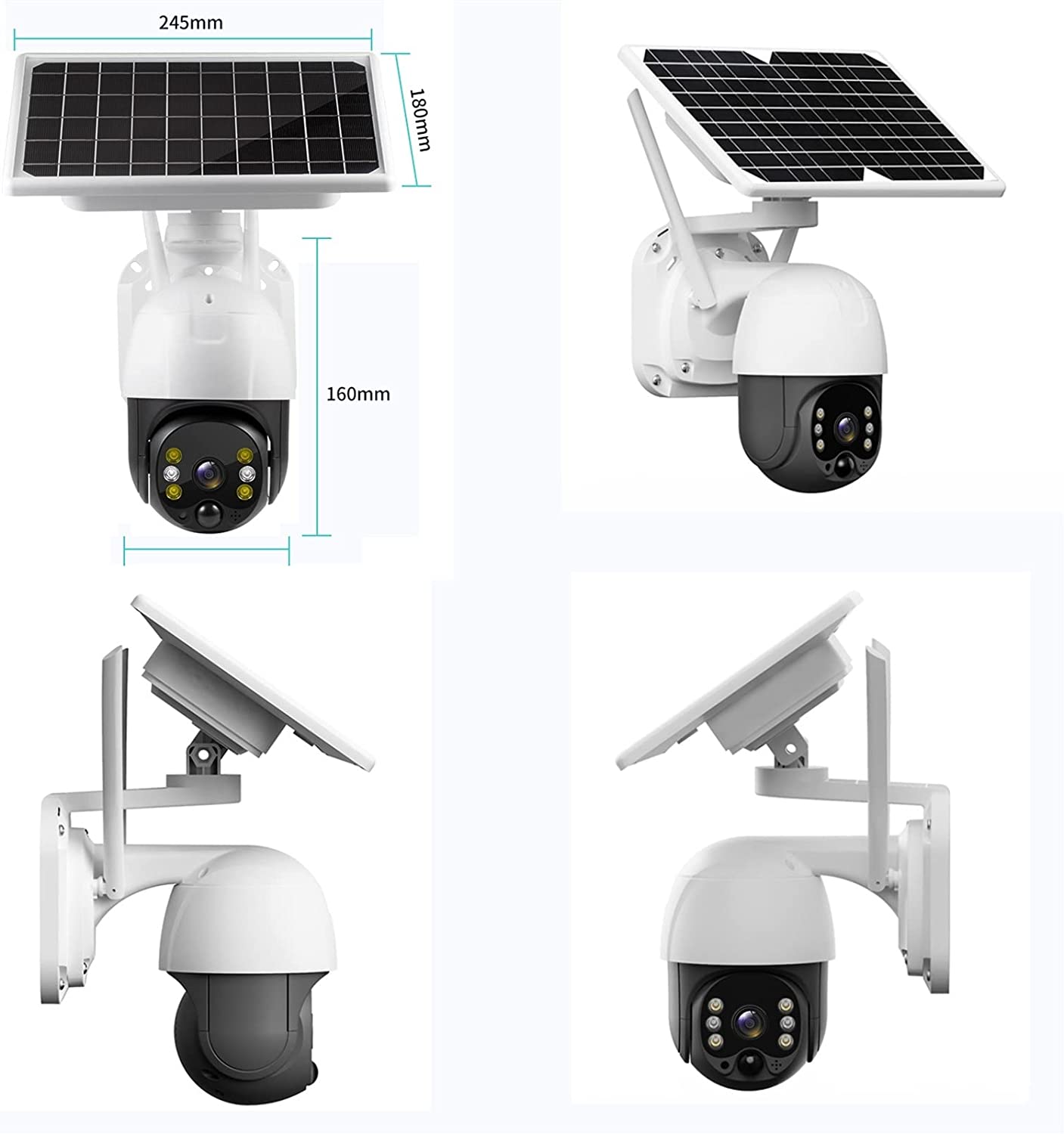 245mm

180mm

160mm