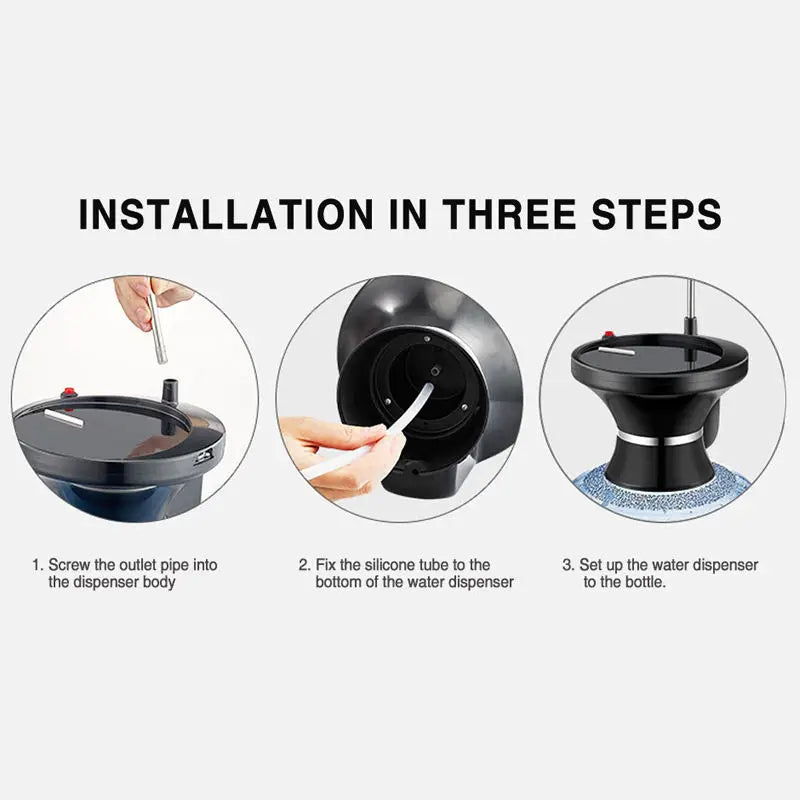 INSTALLATION IN THREE STEPS

1. Screw the outlet pipe into the dispenser body

2. Fix the silicone tube to the bottom of the water dispenser

3. Set up the water dispenser to the bottle.