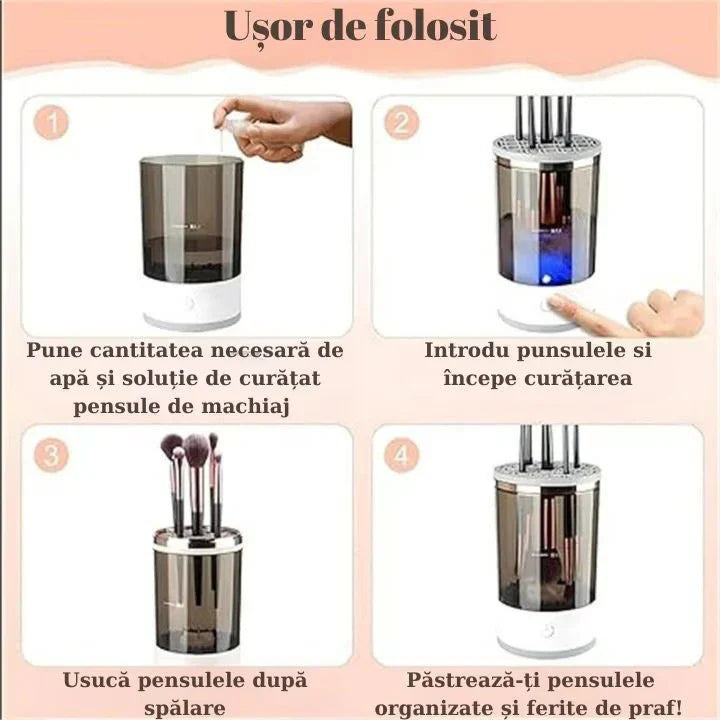 Ușor de folosit

1

Pune cantitatea necesară de apă și soluție de curățat pensule de machiaj

2

Introdu punsulele si începe curățarea

3

Usucă pensulele după spălare

4

Păstrează-ți pensulele organizate și ferite de praf!